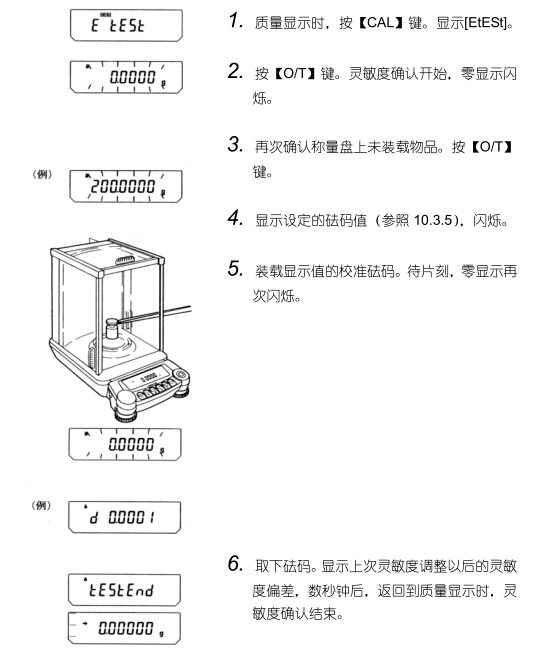 MENU
E tESt

0.0000 g

（例）
200.0000 g

0.0000

0.0000 g

（例）
d 0.0001

tEStEnd

0.00000 g

1. 质量显示时，按【CAL】键。显示[EtESt]。

2. 按【O/T】键。灵敏度确认开始，零显示闪烁。

3. 再次确认称量盘上未装载物品。按【O/T】键。

4. 显示设定的砝码值（参照 10.3.5），闪烁。

5. 装载显示值的校准砝码。待片刻，零显示再次闪烁。

6. 取下砝码。显示上次灵敏度调整以后的灵敏度偏差，数秒钟后，返回到质量显示时，灵敏度确认结束。